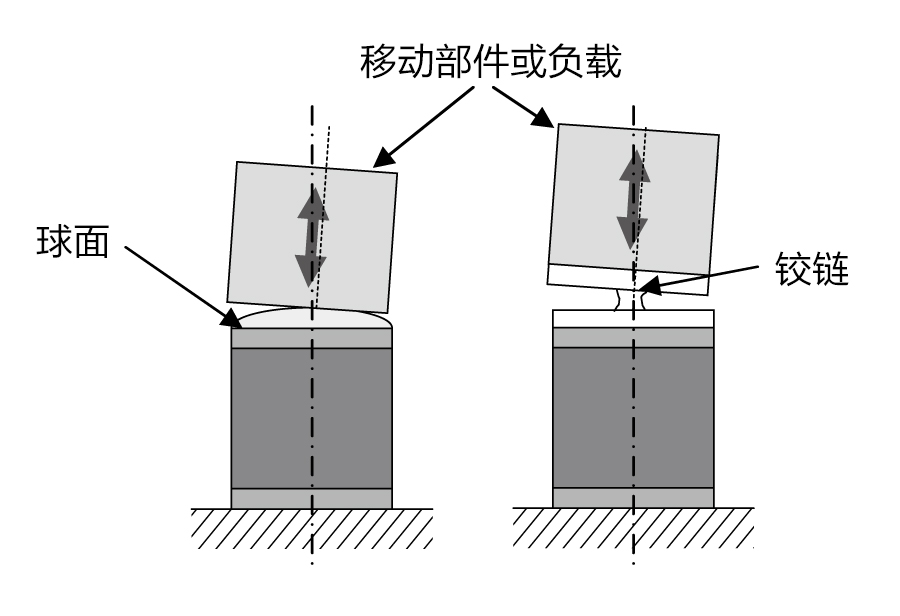 移动部件或负载

球面

铰链