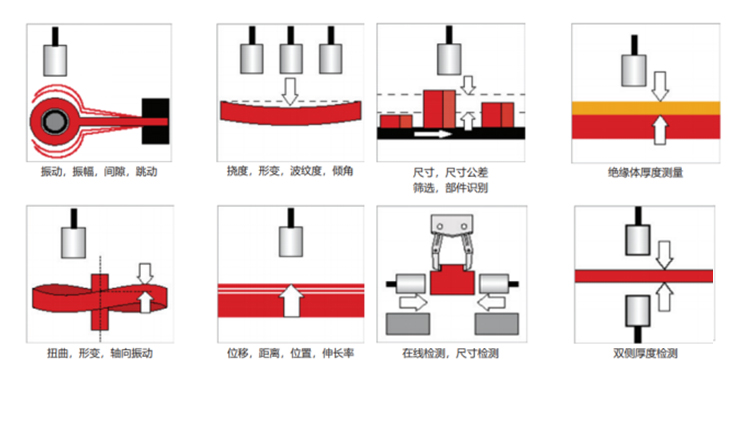 振动，振幅，间隙，跳动

挠度，形变，波纹度，倾角

尺寸，尺寸公差
筛选，部件识别

绝缘体厚度测量

扭曲，形变，轴向振动

位移，距离，位置，伸长率

在线检测，尺寸检测

双侧厚度检测