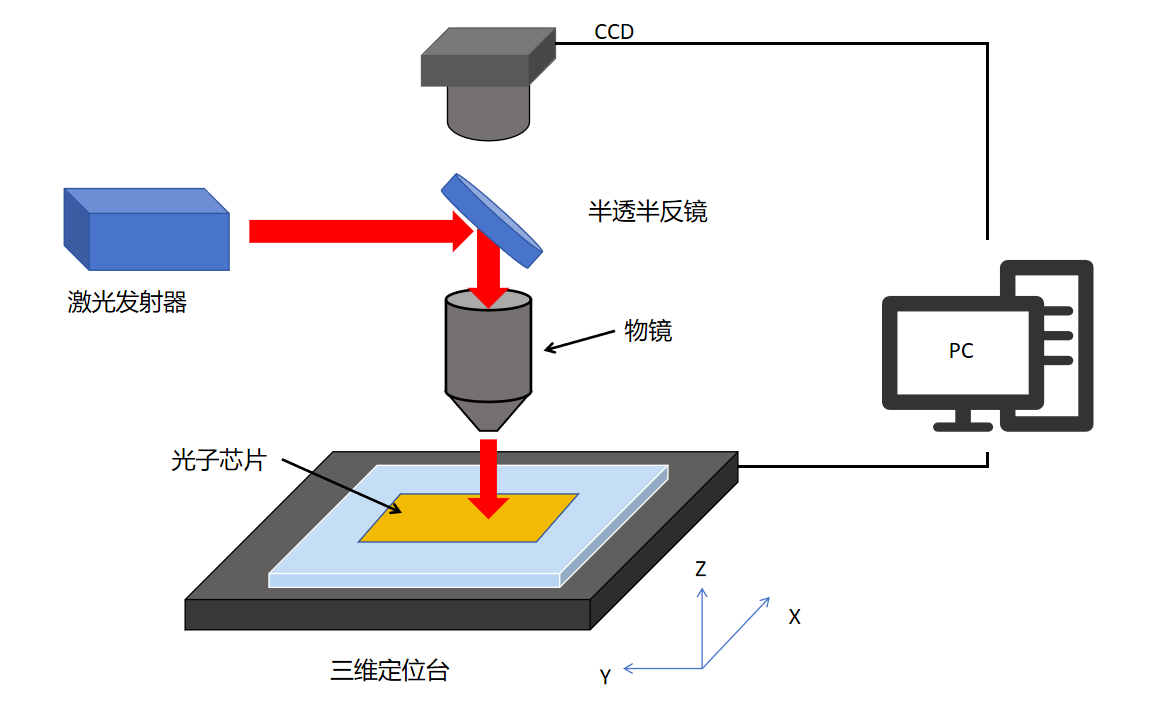 CCD

半透半反镜

激光发射器

物镜

PC

光子芯片

Z

X

Y

三维定位台