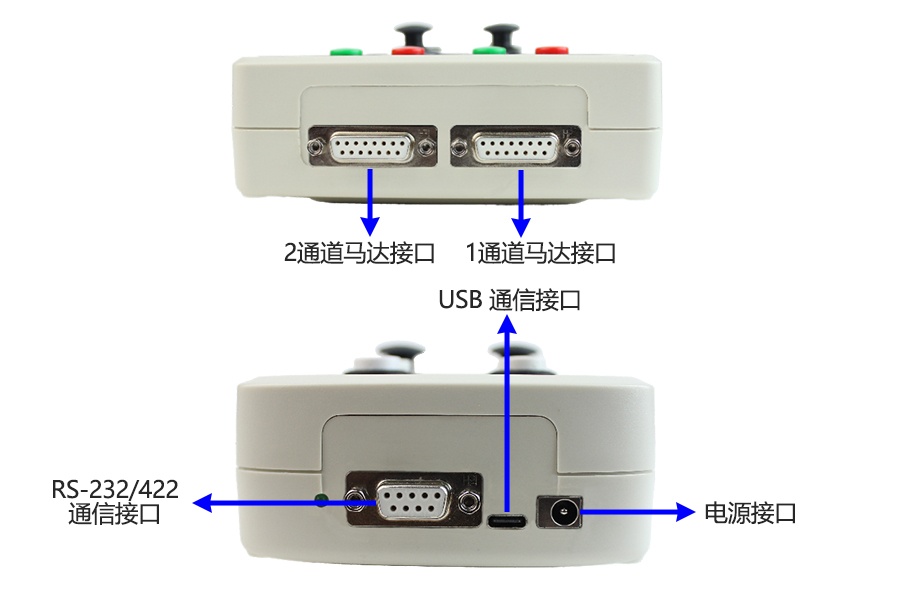 2通道马达接口 1通道马达接口

USB 通信接口

RS-232/422
通信接口

电源接口